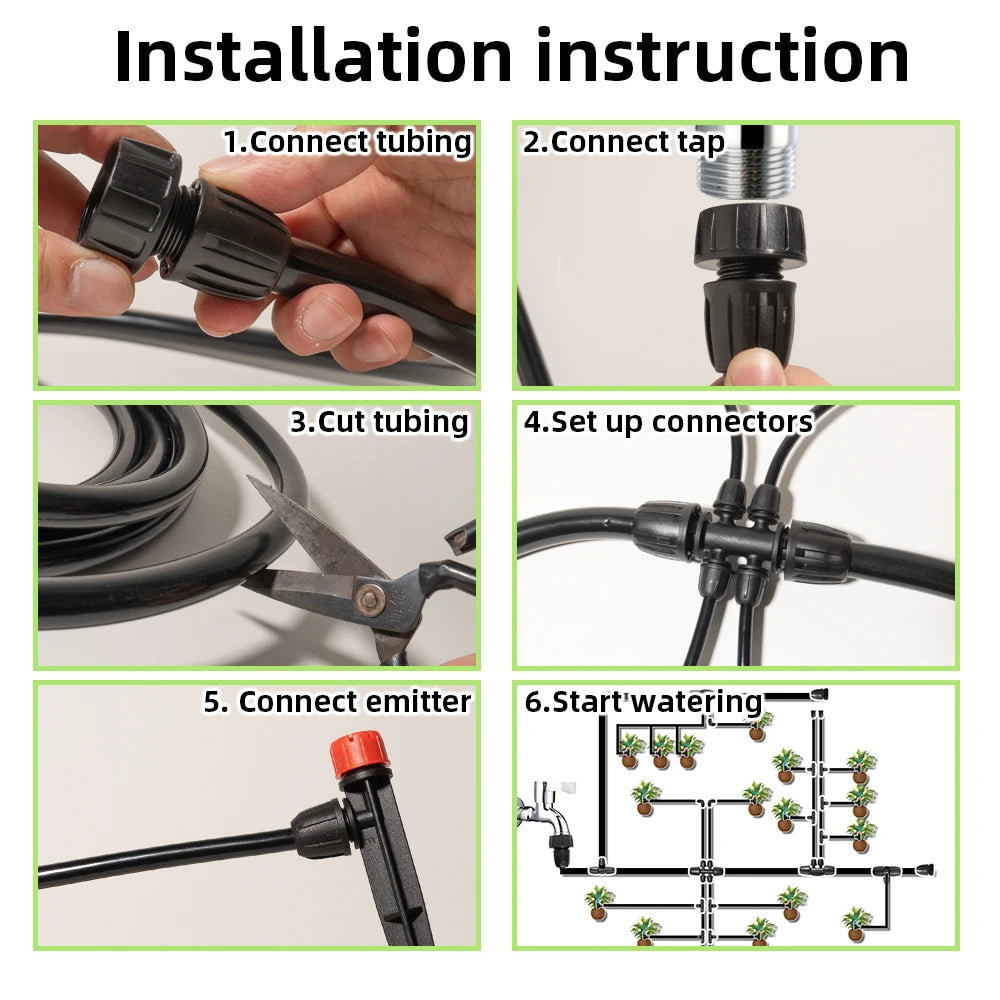 Installation instruction

1.Connect tubing

2.Connect tap

3.Cut tubing

4.Set up connectors

5. Connect emitter

6.Start watering