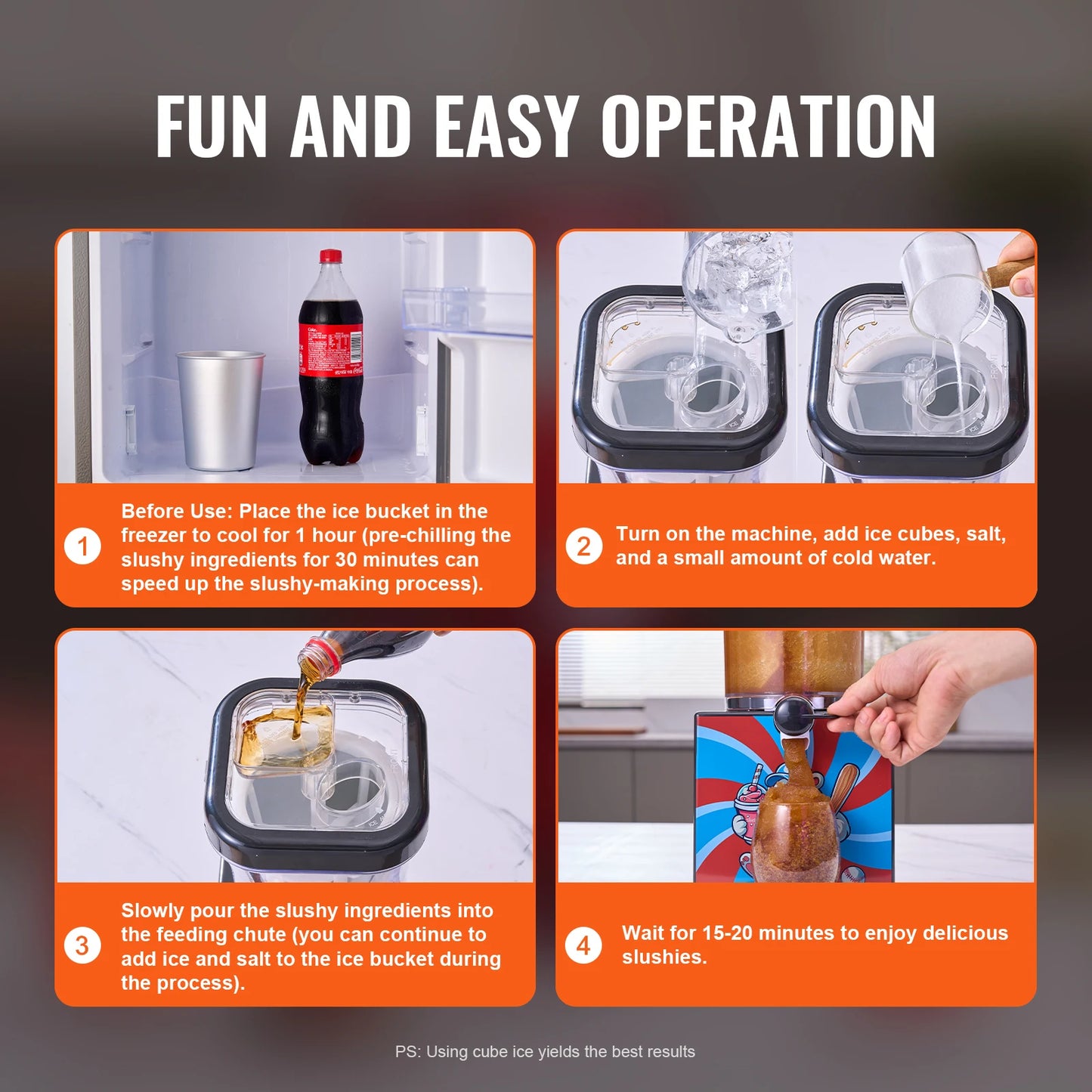 FUN AND EASY OPERATION

1 Before Use: Place the ice bucket in the freezer to cool for 1 hour (pre-chilling the slushy ingredients for 30 minutes can speed up the slushy-making process).

2 Turn on the machine, add ice cubes, salt, and a small amount of cold water.

3 Slowly pour the slushy ingredients into the feeding chute (you can continue to add ice and salt to the ice bucket during the process).

4 Wait for 15-20 minutes to enjoy delicious slushies.

PS: Using cube ice yields the best results