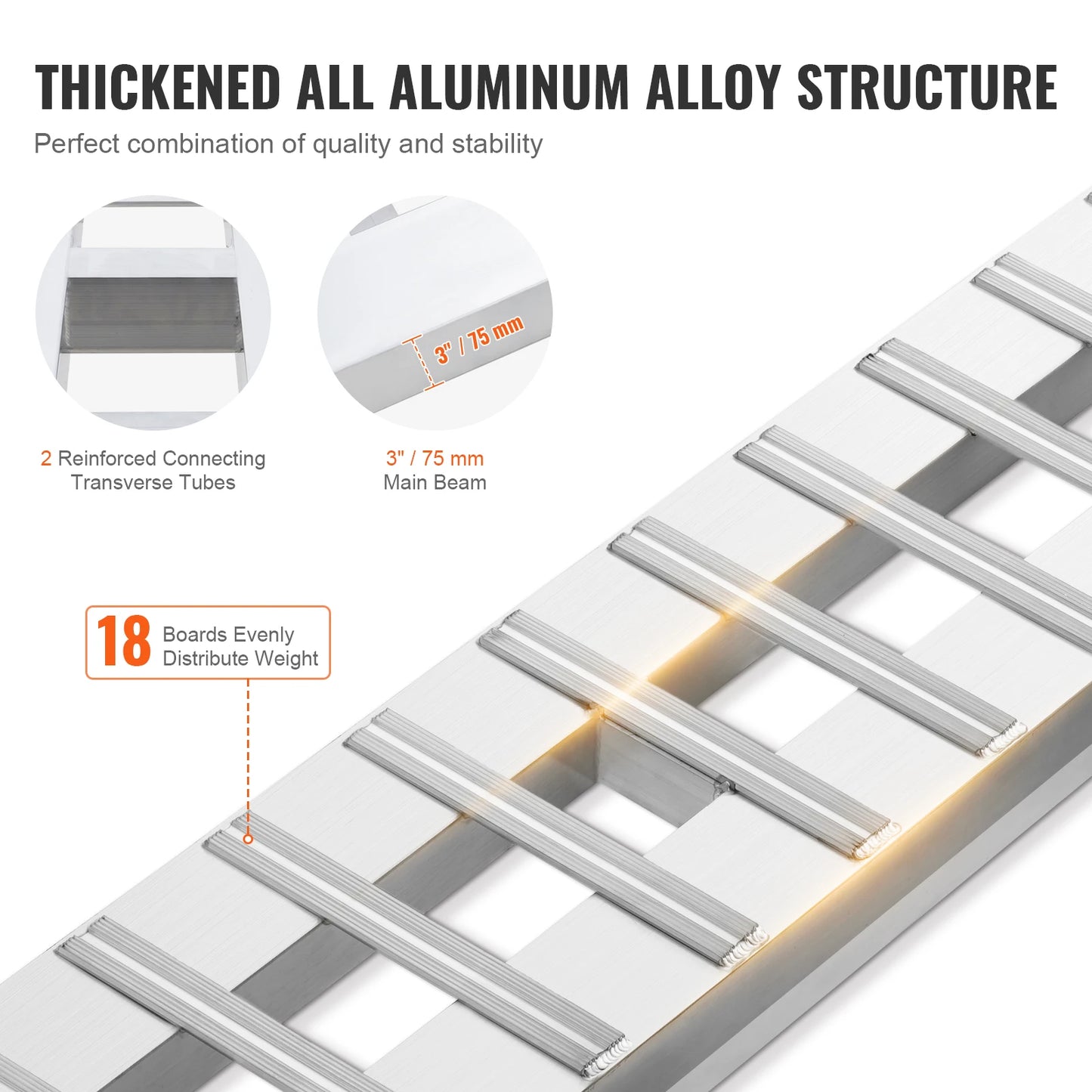 THICKENED ALL ALUMINUM ALLOY STRUCTURE

Perfect combination of quality and stability

3" / 75 mm

2 Reinforced Connecting Transverse Tubes

3" / 75 mm Main Beam

18 Boards Evenly Distribute Weight