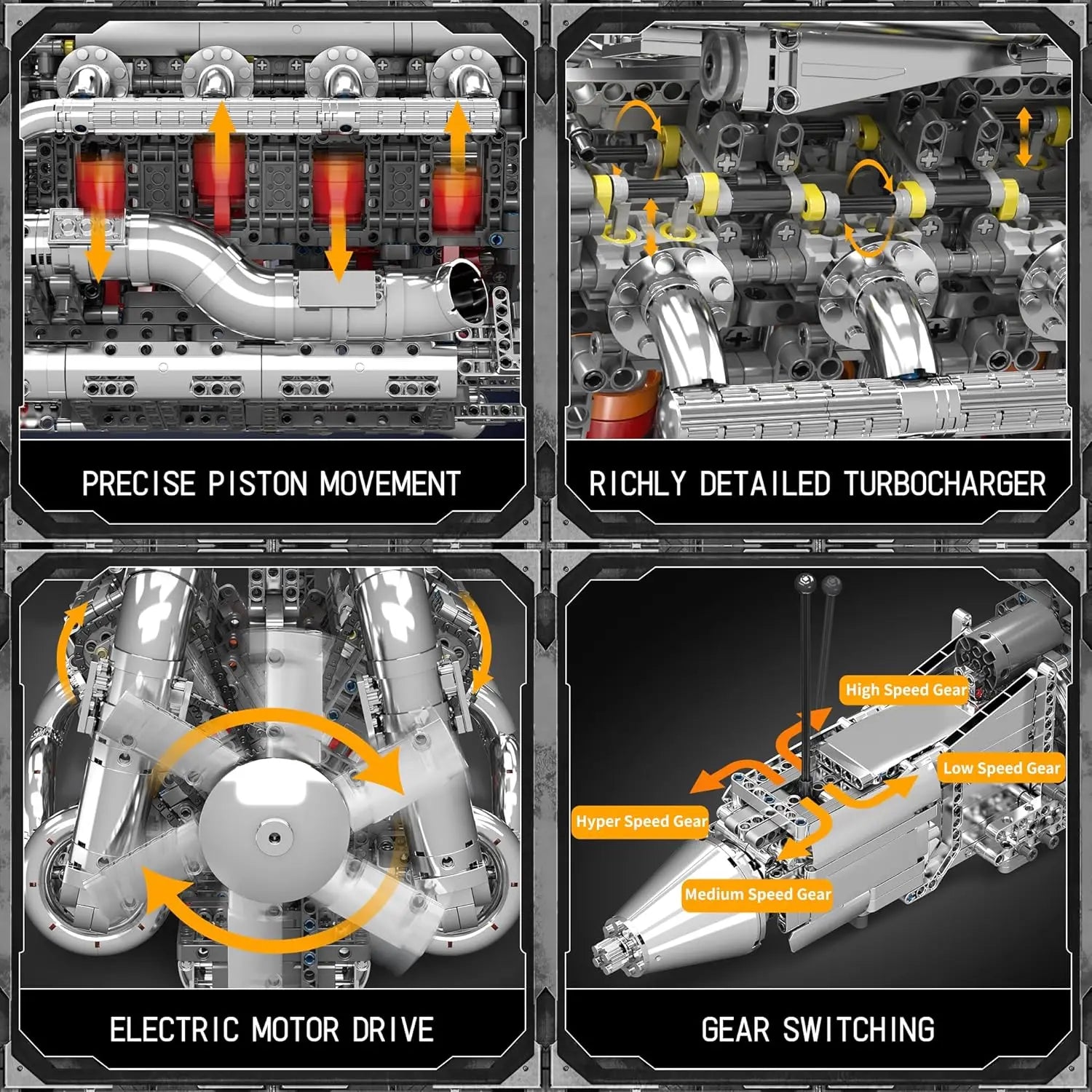 PRECISE PISTON MOVEMENT

RICHLY DETAILED TURBOCHARGER

ELECTRIC MOTOR DRIVE

High Speed Gear

Low Speed Gear

Hyper Speed Gear

Medium Speed Gear

GEAR SWITCHING