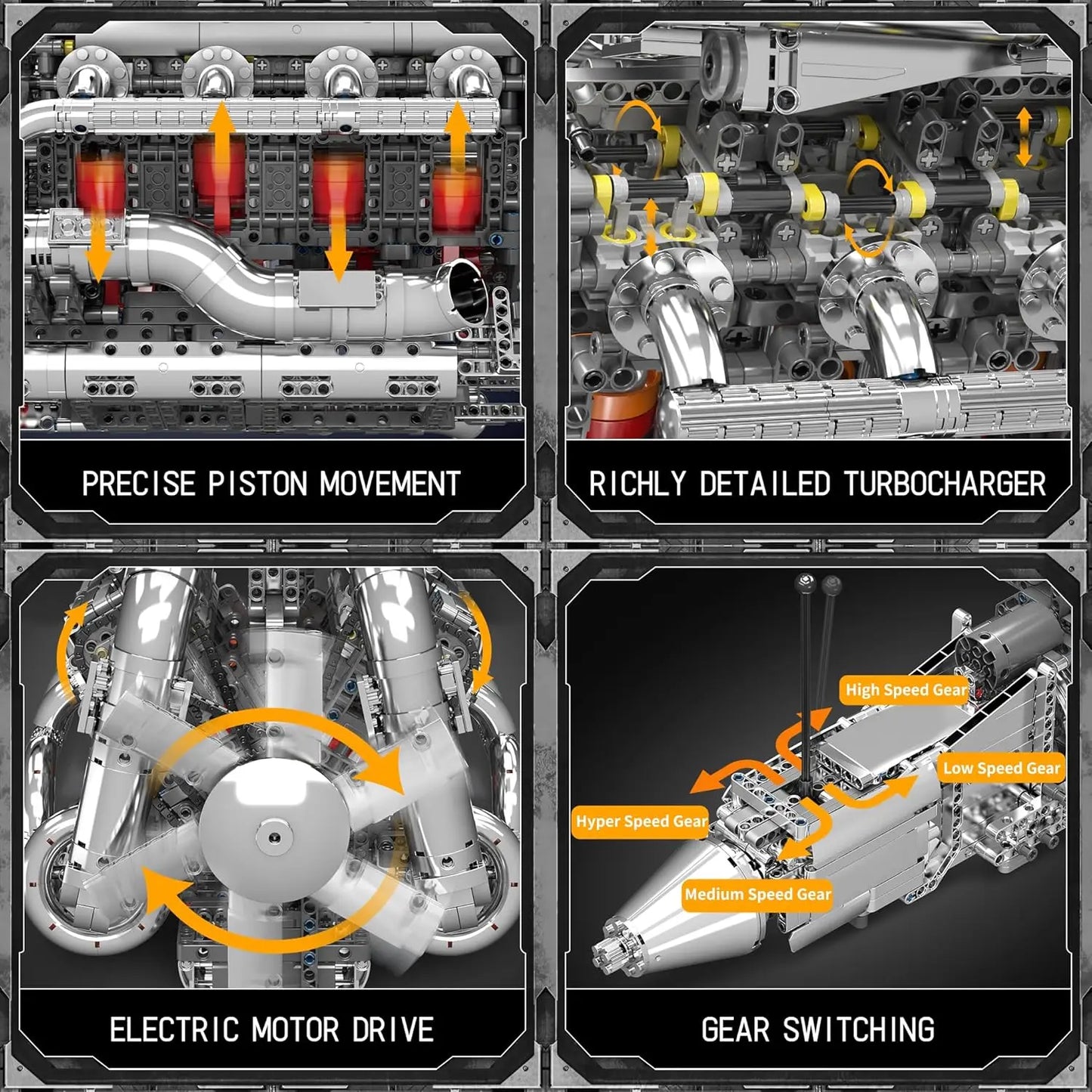 PRECISE PISTON MOVEMENT

RICHLY DETAILED TURBOCHARGER

ELECTRIC MOTOR DRIVE

High Speed Gear

Low Speed Gear

Hyper Speed Gear

Medium Speed Gear

GEAR SWITCHING