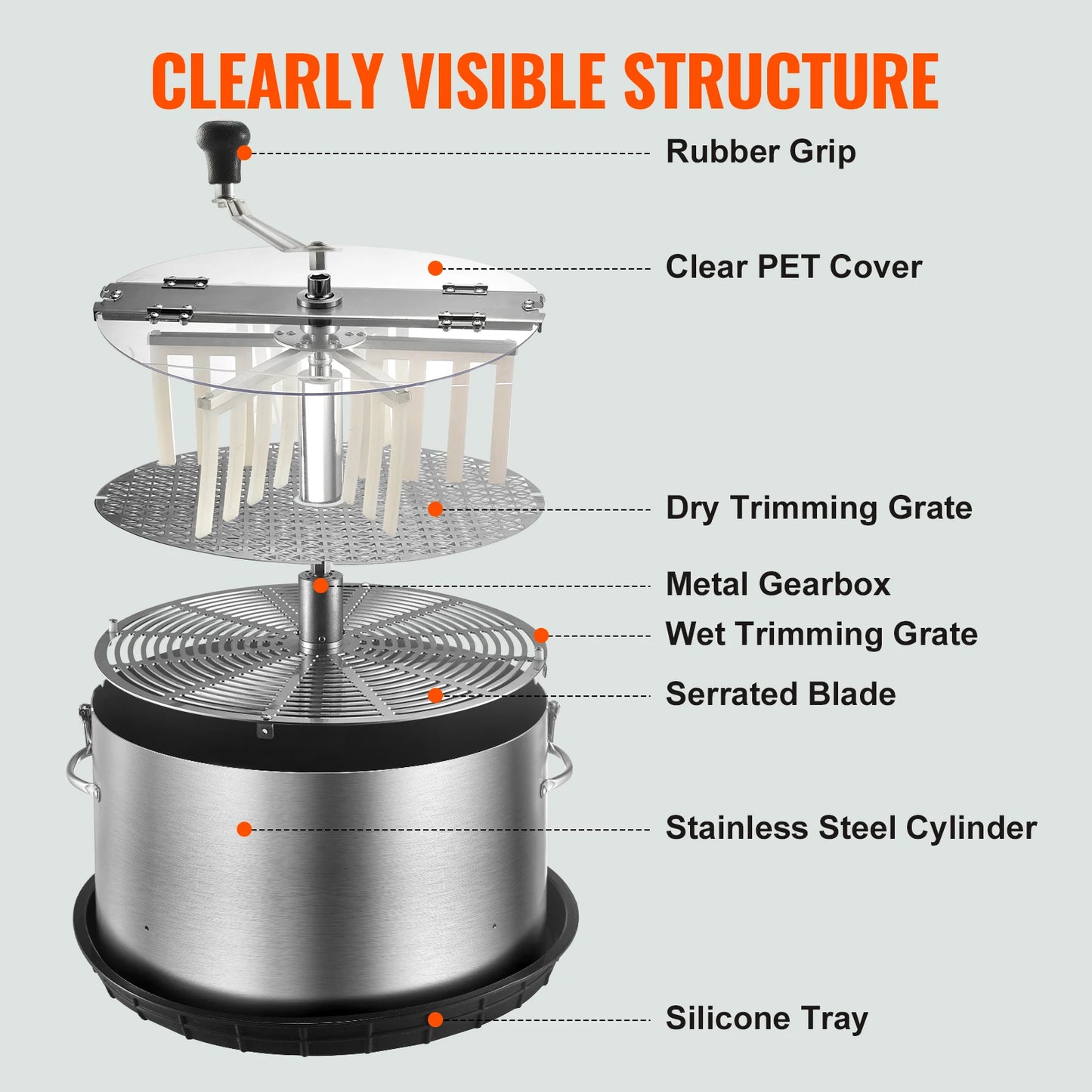 CLEARLY VISIBLE STRUCTURE

Rubber Grip

Clear PET Cover

Dry Trimming Grate

Metal Gearbox

Wet Trimming Grate

Serrated Blade

Stainless Steel Cylinder

Silicone Tray