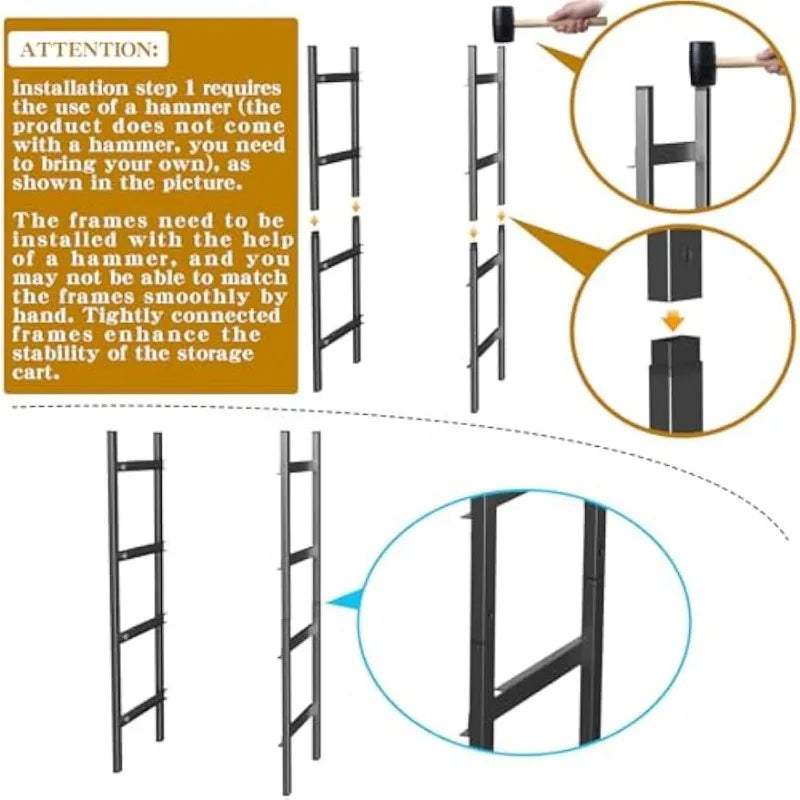 ATTENTION:

Installation step 1 requires the use of a hammer (the product does not come with a hammer, you need to bring your own), as shown in the picture.

The frames need to be installed with the help of a hammer, and you may not be able to match the frames smoothly by hand. Tightly connected frames enhance the stability of the storage cart.