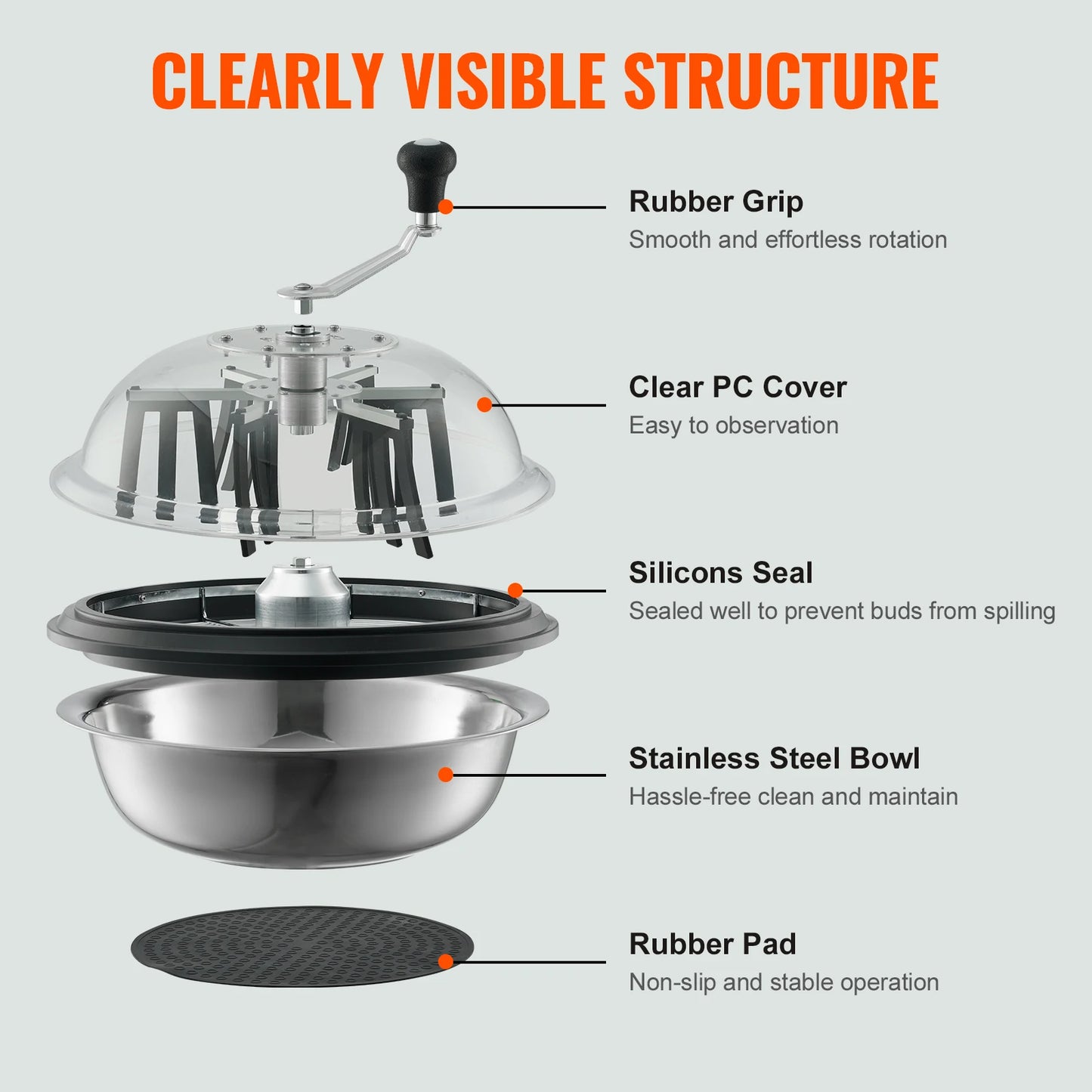 CLEARLY VISIBLE STRUCTURE

Rubber Grip
Smooth and effortless rotation

Clear PC Cover
Easy to observation

Silicons Seal
Sealed well to prevent buds from spilling

Stainless Steel Bowl
Hassle-free clean and maintain

Rubber Pad
Non-slip and stable operation