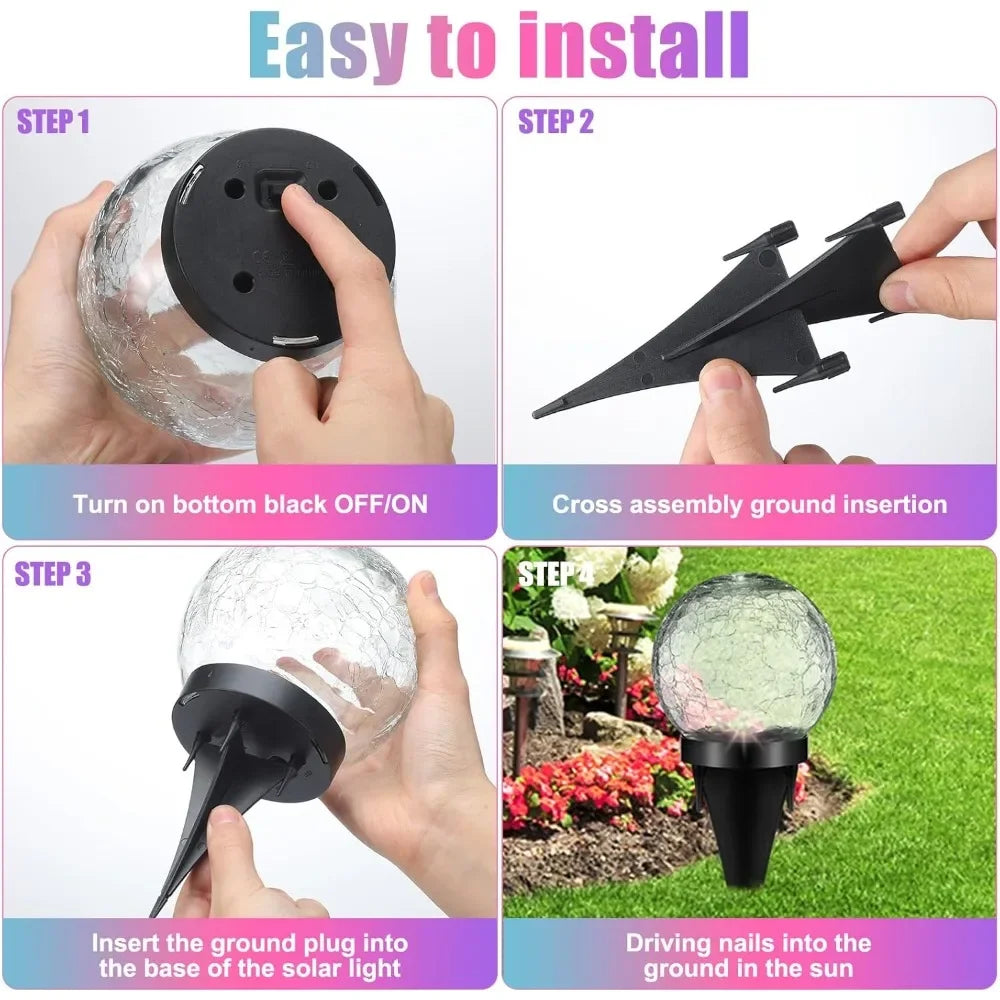 Easy to install

STEP 1

Turn on bottom black OFF/ON

STEP 2

Cross assembly ground insertion

STEP 3

Insert the ground plug into the base of the solar light

STEP 4

Driving nails into the ground in the sun