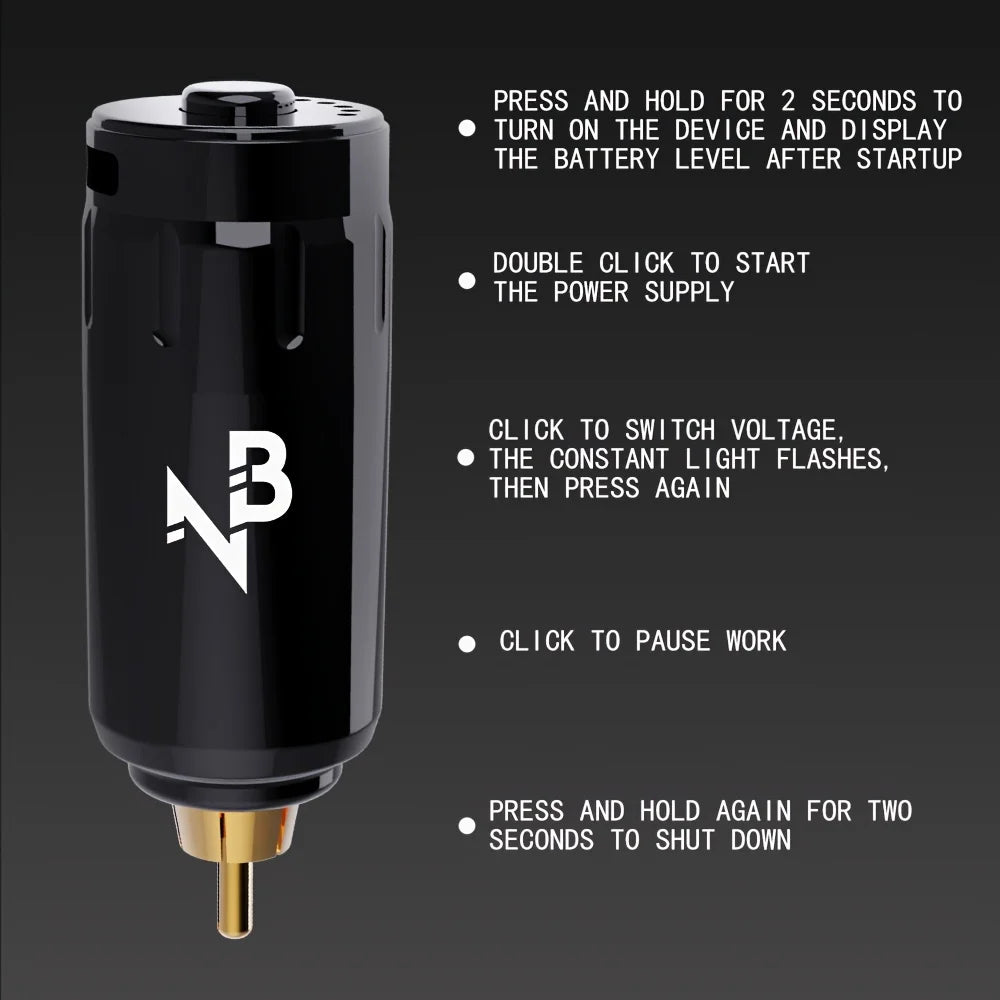 NB

PRESS AND HOLD FOR 2 SECONDS TO TURN ON THE DEVICE AND DISPLAY THE BATTERY LEVEL AFTER STARTUP

DOUBLE CLICK TO START THE POWER SUPPLY

CLICK TO SWITCH VOLTAGE, THE CONSTANT LIGHT FLASHES, THEN PRESS AGAIN

CLICK TO PAUSE WORK

PRESS AND HOLD AGAIN FOR TWO SECONDS TO SHUT DOWN