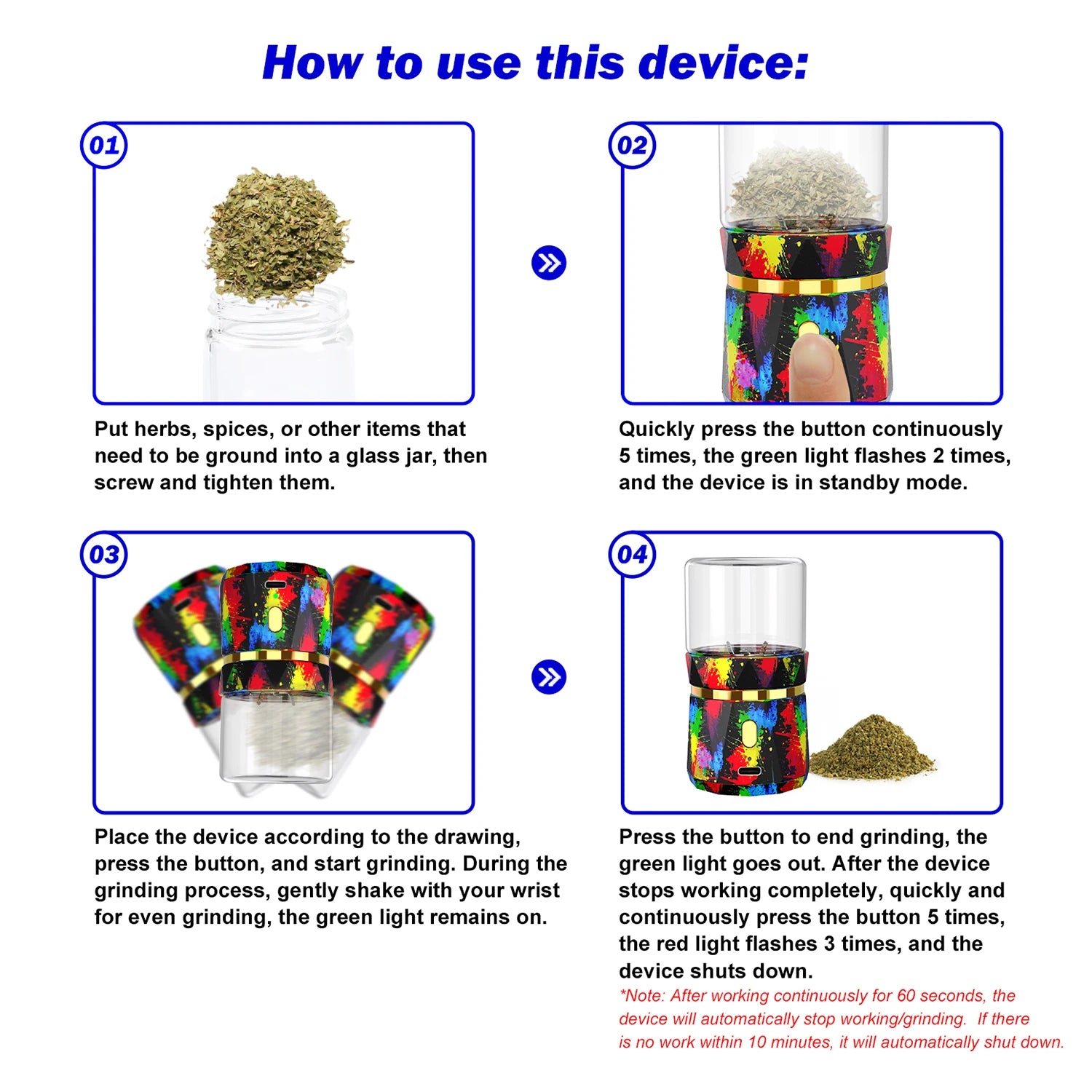 How to use this device:

01

Put herbs, spices, or other items that need to be ground into a glass jar, then screw and tighten them.

02

Quickly press the button continuously 5 times, the green light flashes 2 times, and the device is in standby mode.

03

Place the device according to the drawing, press the button, and start grinding. During the grinding process, gently shake with your wrist for even grinding, the green light remains on.

04

Press the button to end grinding, the green light goes out. After the device stops working completely, quickly and continuously press the button 5 times, the red light flashes 3 times, and the device shuts down.

*Note: After working continuously for 60 seconds, the device will automatically stop working/grinding. If there is no work within 10 minutes, it will automatically shut down.